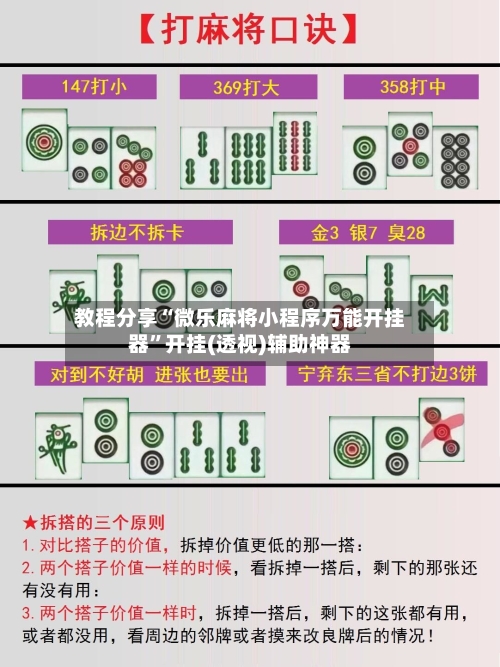 【打麻将口诀】

147打小

369打大

358打中

拆边不拆卡

金3 银7 臭28

教程分享“微乐麻将小程序万能开挂器”开挂(透视)辅助神器

对到不好胡 进张也要出

宁弃东三省不打边3饼

★拆搭的三个原则

1. 对比搭子的价值，拆掉价值更低的那一搭：

2. 两个搭子价值一样的时候，看拆掉一搭后，剩下的那张还有没有用：

3. 两个搭子价值一样时，拆掉一搭后，剩下的这张都有用，或者都没用，看周边的邻牌或者摸来改良牌后的情况！